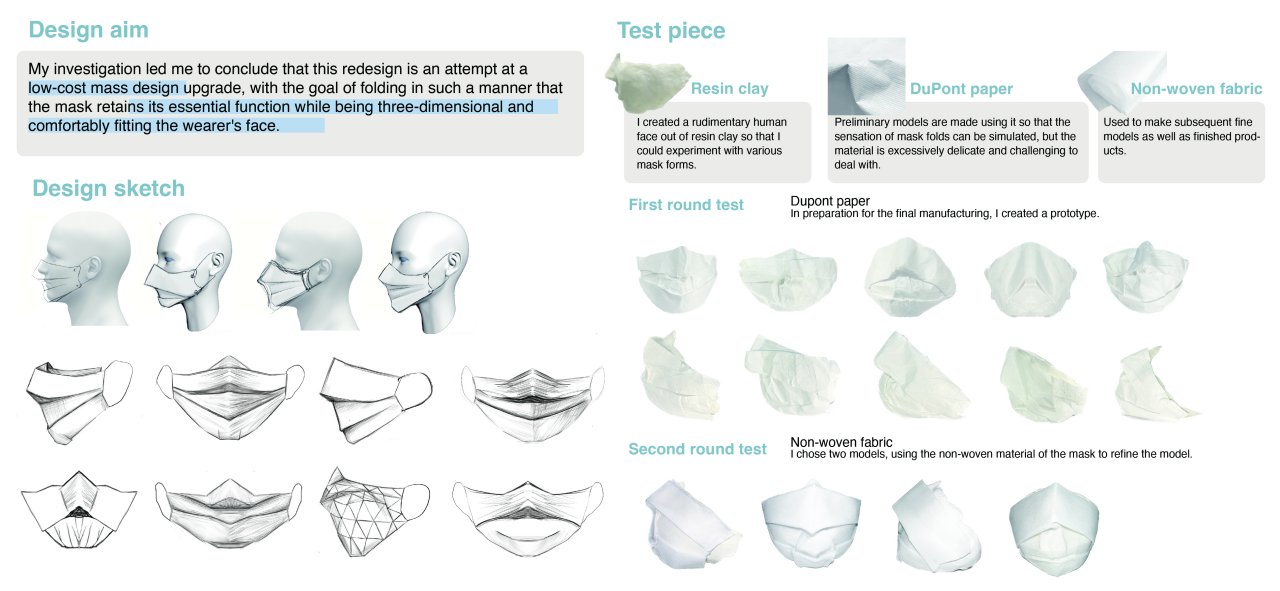 Design aim

My investigation led me to conclude that this redesign is an attempt at a low-cost mass design upgrade, with the goal of folding in such a manner that the mask retains its essential function while being three-dimensional and comfortably fitting the wearer's face.

Design sketch

Test piece

Resin clay

I created a rudimentary human face out of resin clay so that I could experiment with various mask forms.

DuPont paper

Preliminary models are made using it so that the sensation of mask folds can be simulated, but the material is excessively delicate and challenging to deal with.

Non-woven fabric

Used to make subsequent fine models as well as finished products.

First round test

Dupont paper
In preparation for the final manufacturing, I created a prototype.

Second round test

Non-woven fabric
I chose two models, using the non-woven material of the mask to refine the model.